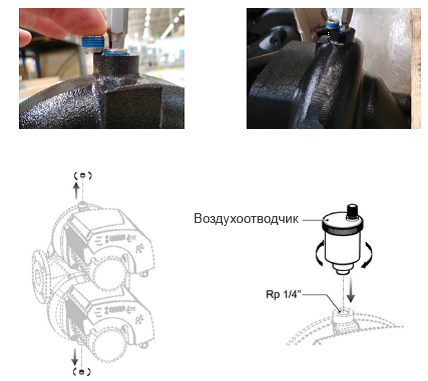 Воздухоотводчик

Rp 1/4"