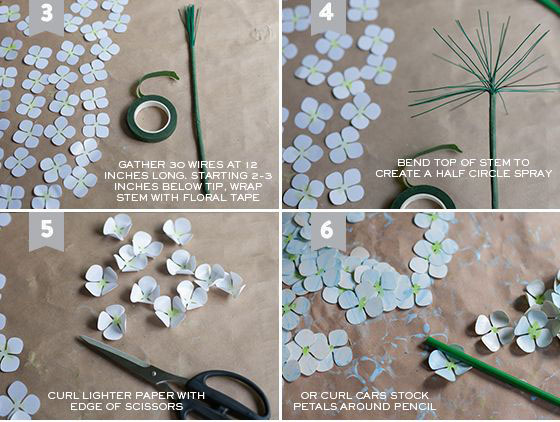 3

GATHER 30 WIRES AT 12 INCHES LONG. STARTING 2-3 INCHES BELOW TIP, WRAP STEM WITH FLORAL TAPE

4

BEND TOP OF STEM TO CREATE A HALF CIRCLE SPRAY

5

CURL LIGHTER PAPER WITH EDGE OF SCISSORS

6

OR CURL CARS STOCK PETALS AROUND PENCIL