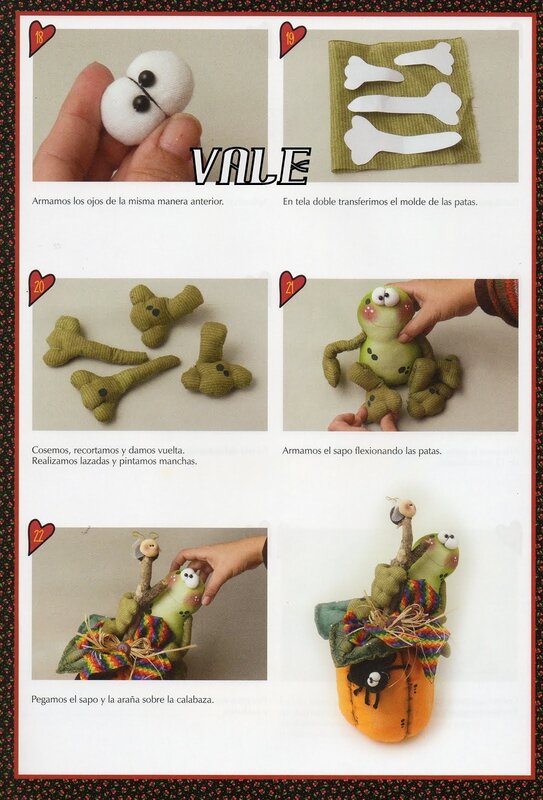 18

19

VALE

Armamos los ojos de la misma manera anterior.

En tela doble transferimos el molde de las patas.

20

21

Cosemos, recortamos y damos vuelta. Realizamos lazadas y pintamos manchas.

Armamos el sapo flexionando las patas.

22

Pegamos el sapo y la araña sobre la calabaza.