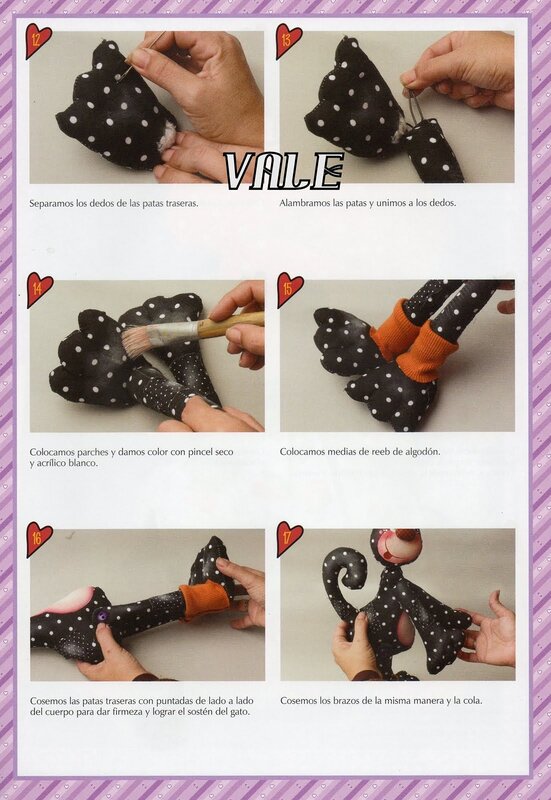 12

13

VALE

Separamos los dedos de las patas traseras.

Alambramos las patas y unimos a los dedos.

14

15

Colocamos parches y damos color con pincel seco y acrílico blanco.

Colocamos medias de reeb de algodón.

16

17

Cosemos las patas traseras con puntadas de lado a lado del cuerpo para dar firmeza y lograr el sostén del gato.

Cosemos los brazos de la misma manera y la cola.