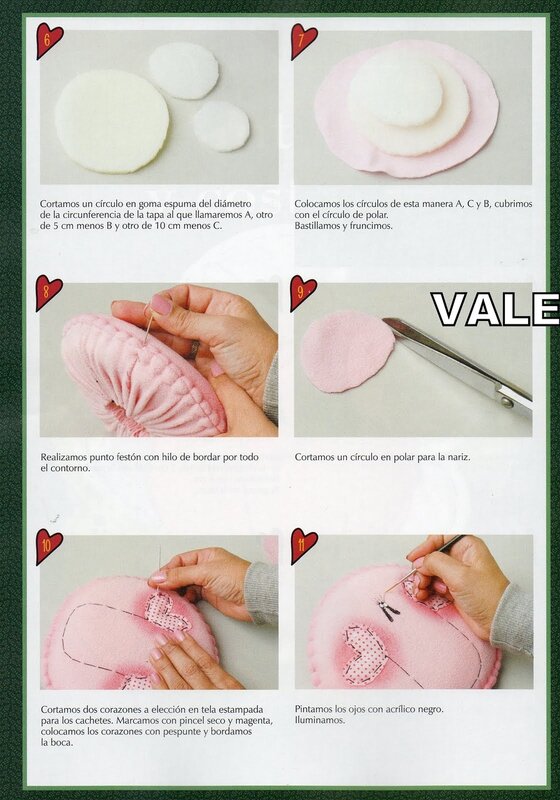 6

Cortamos un círculo en goma espuma del diámetro de la circunferencia de la tapa al que llamaremos A, otro de 5 cm menos B y otro de 10 cm menos C.

7

Colocamos los círculos de esta manera A, C y B, cubrimos con el círculo de polar.
Bastillamos y fruncimos.

8

Realizamos punto festón con hilo de bordar por todo el contorno.

9

VALE

Cortamos un círculo en polar para la nariz.

10

Cortamos dos corazones a elección en tela estampada para los cachetes. Marcamos con pincel seco y magenta, colocamos los corazones con pespunte y bordamos la boca.

11

Pintamos los ojos con acrílico negro.
Iluminamos.