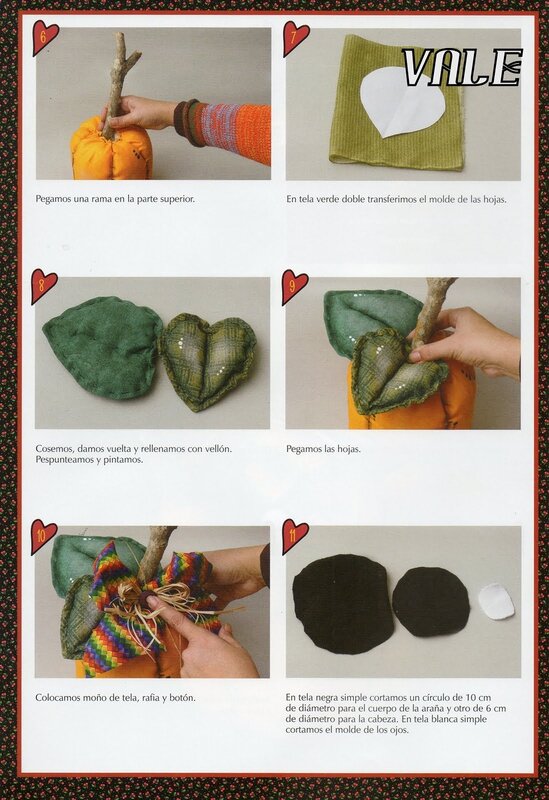 6

Pegamos una rama en la parte superior.

7

VALE

En tela verde doble transferimos el molde de las hojas.

8

Cosemos, damos vuelta y rellenamos con vellón. Pespunteamos y pintamos.

9

Pegamos las hojas.

10

Colocamos moño de tela, rafia y botón.

11

En tela negra simple cortamos un círculo de 10 cm de diámetro para el cuerpo de la araña y otro de 6 cm de diámetro para la cabeza. En tela blanca simple cortamos el molde de los ojos.