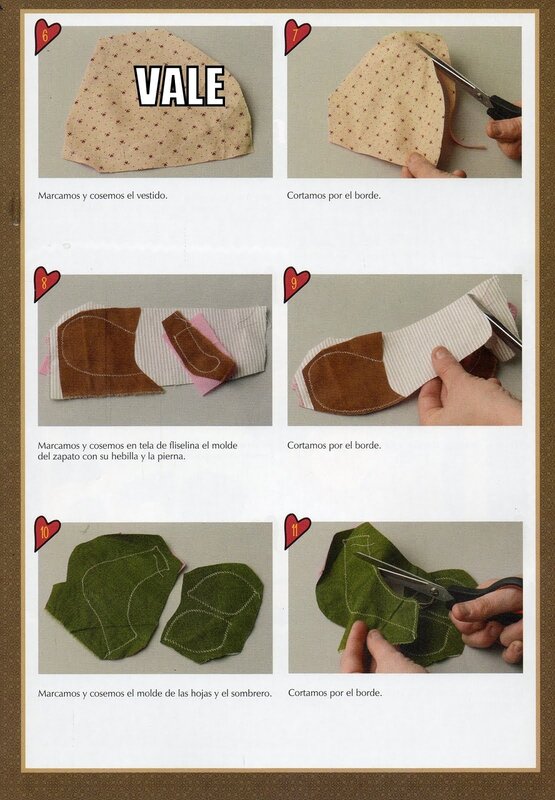 6

VALE

Marcamos y cosemos el vestido.

7

Cortamos por el borde.

8

Marcamos y cosemos en tela de fliselina el molde del zapato con su hebilla y la pierna.

9

Cortamos por el borde.

10

Marcamos y cosemos el molde de las hojas y el sombrero.

11

Cortamos por el borde.