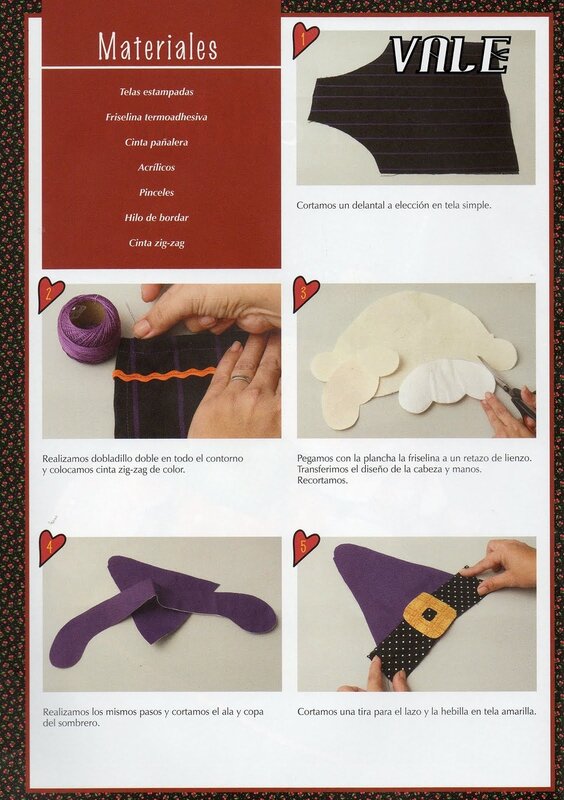 Materiales

Telas estampadas
Friselina termoadhesiva
Cinta pañalera
Acrílicos
Pinceles
Hilo de bordar
Cinta zig-zag

1

VALE

Cortamos un delantal a elección en tela simple.

2

Realizamos dobladillo doble en todo el contorno y colocamos cinta zig-zag de color.

3

Pegamos con la plancha la friselina a un retazo de lienzo. Transferimos el diseño de la cabeza y manos. Recortamos.

4

Realizamos los mismos pasos y cortamos el ala y copa del sombrero.

5

Cortamos una tira para el lazo y la hebilla en tela amarilla.