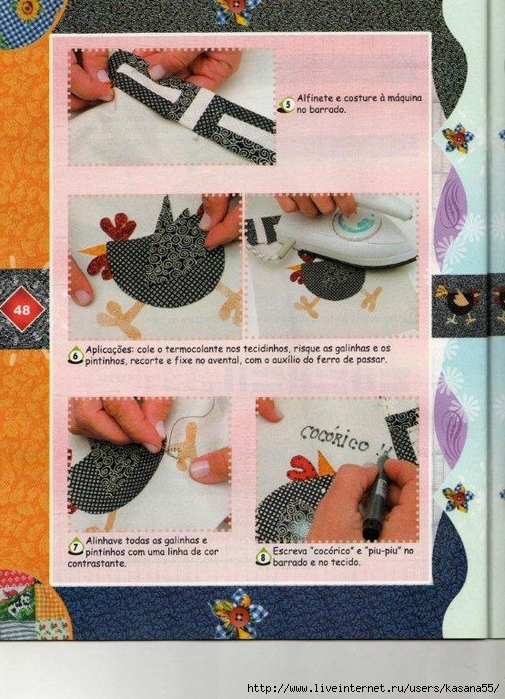 5 Alfinete e costure à máquina no barrado.

48

6 Aplicações: cole o termocolante nos tecidinhos, risque as galinhas e os pintinhos, recorte e fixe no avental, com o auxílio do ferro de passar.

COCÓRICO !!

7 Alinhave todas as galinhas e pintinhos com uma linha de cor contrastante.

8 Escreva "cocórico" e "piu-piu" no barrado e no tecido.

http://www.liveinternet.ru/users/kasana55/