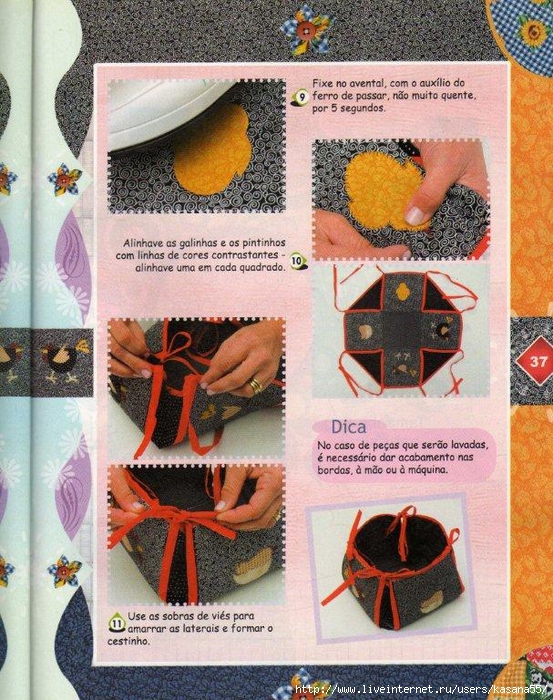 9 Fixe no avental, com o auxílio do ferro de passar, não muito quente, por 5 segundos.

Alinhave as galinhas e os pintinhos com linhas de cores contrastantes - alinhave uma em cada quadrado. 10

37

Dica
No caso de peças que serão lavadas, é necessário dar acabamento nas bordas, à mão ou à máquina.

11 Use as sobras de viés para amarrar as laterais e formar o cestinho.

http://www.liveinternet.ru/users/kasana55/